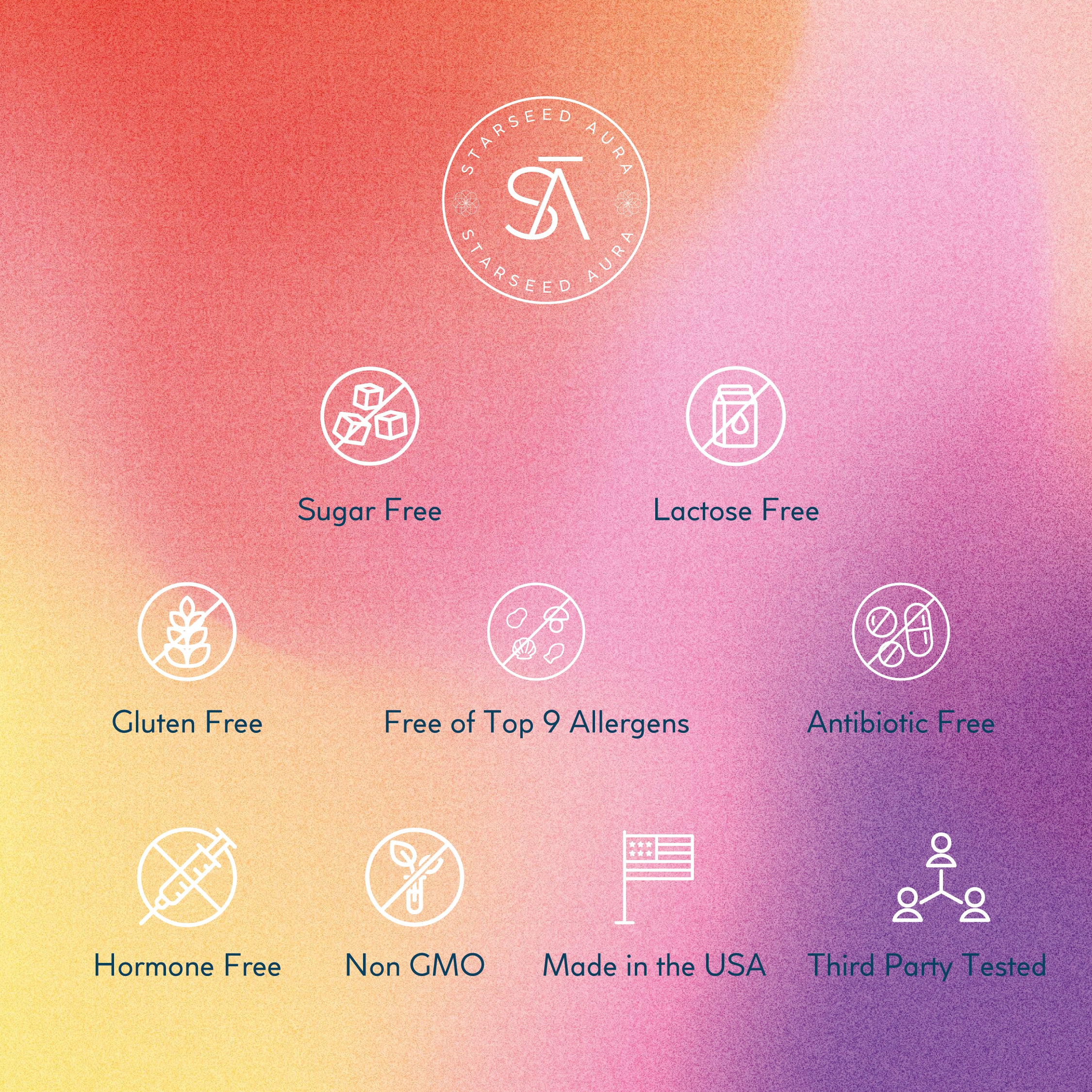 STARSEED AURA
SĀ
STARSEED AURA

Sugar Free

Lactose Free

Gluten Free

Free of Top 9 Allergens

Antibiotic Free

Hormone Free

Non GMO

Made in the USA

Third Party Tested